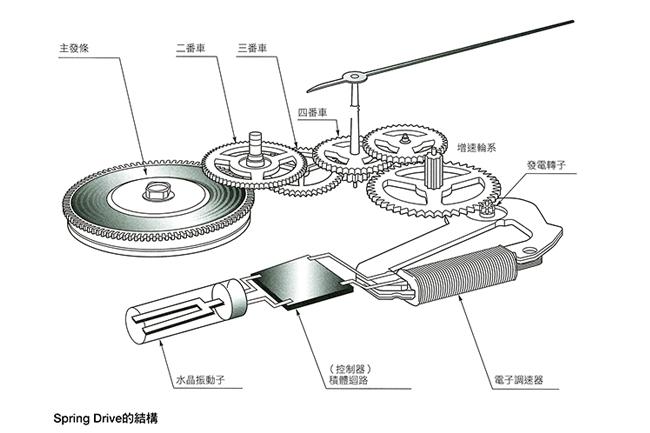 主發條

二番車

三番車

四番車

增速輪系

發電轉子

水晶振動子

（控制器）
積體迴路

電子調速器

Spring Drive的結構